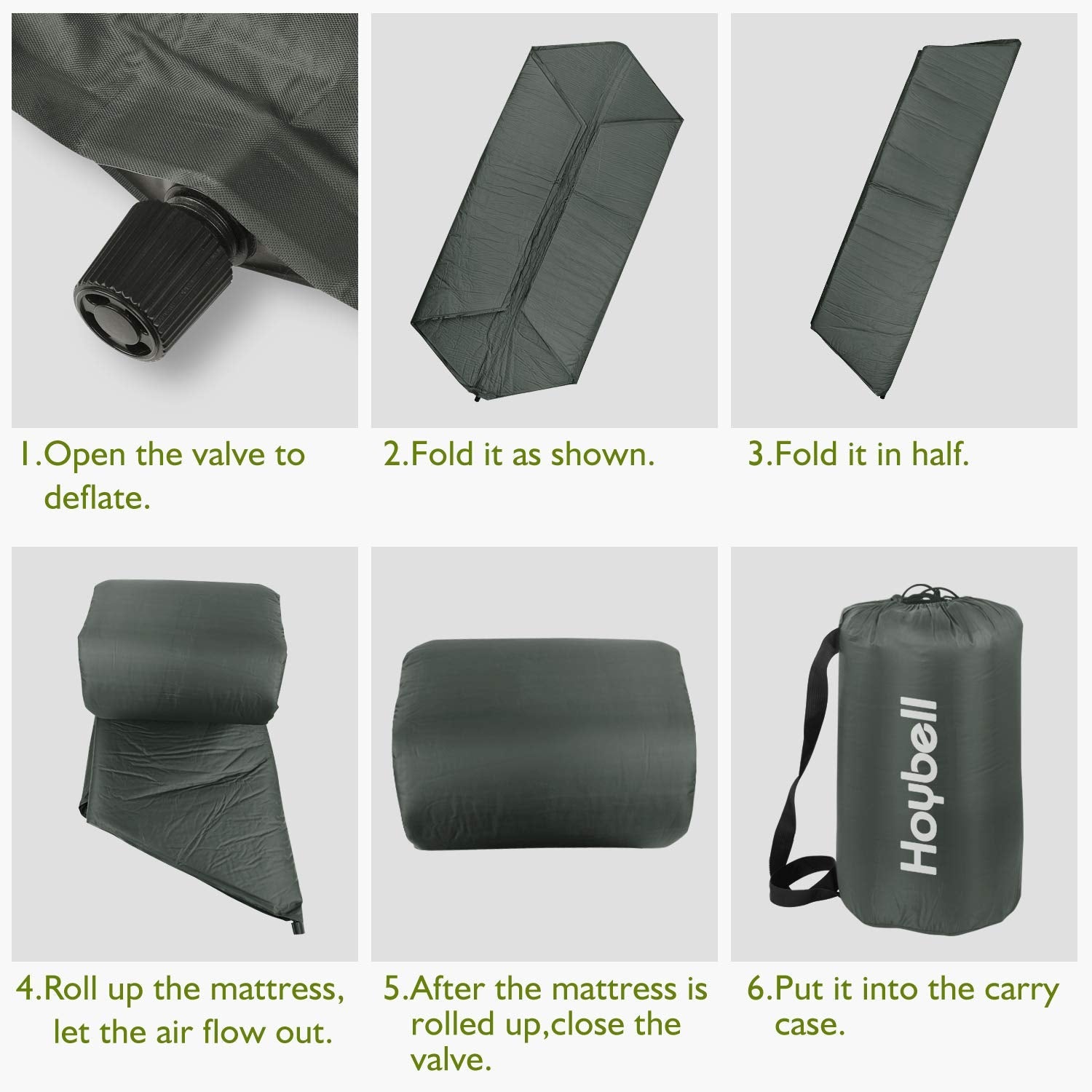 1.Open the valve to deflate.

2.Fold it as shown.

3.Fold it in half.

Hoybell

4.Roll up the mattress, let the air flow out.

5.After the mattress is rolled up,close the valve.

6.Put it into the carry case.