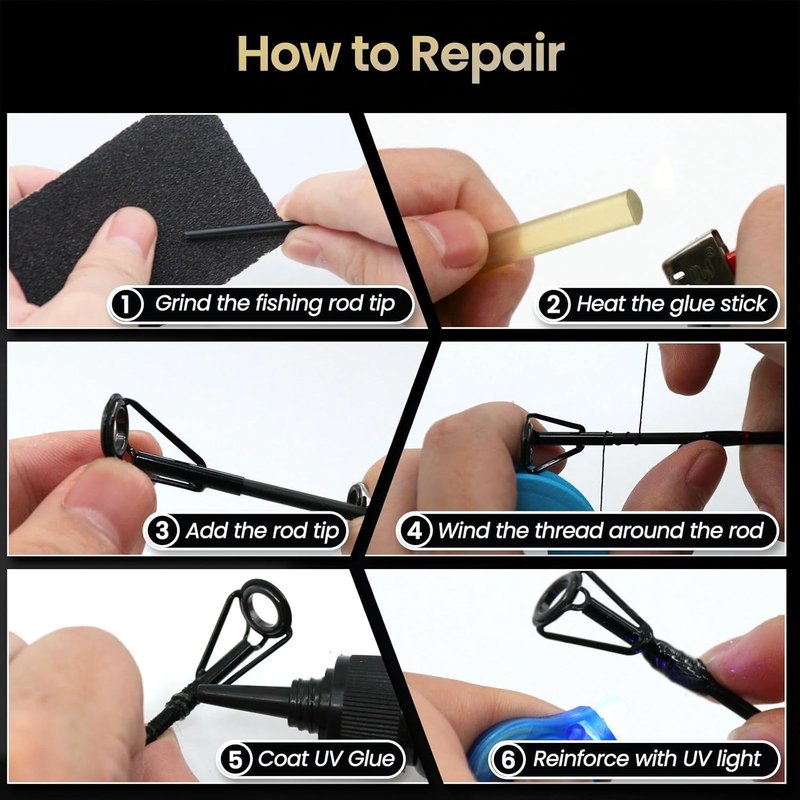 How to Repair

1 Grind the fishing rod tip

2 Heat the glue stick

3 Add the rod tip

4 Wind the thread around the rod

5 Coat UV Glue

6 Reinforce with UV light