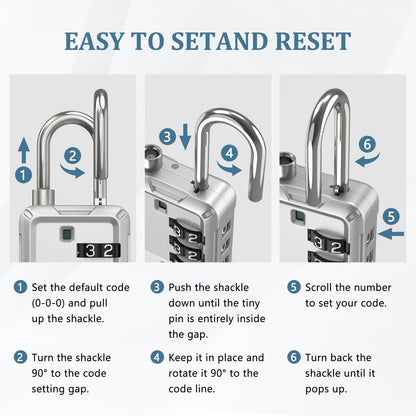 EASY TO SETAND RESET

1

2

3 2

3

4

3 2

3 2

6

5

3 2

1 Set the default code (0-0-0) and pull up the shackle.

2 Turn the shackle 90° to the code setting gap.

3 Push the shackle down until the tiny pin is entirely inside the gap.

4 Keep it in place and rotate it 90° to the code line.

5 Scroll the number to set your code.

6 Turn back the shackle until it pops up.