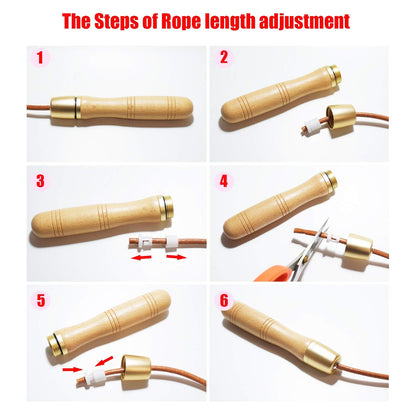 The Steps of Rope length adjustment

1

2

3

4

5

6