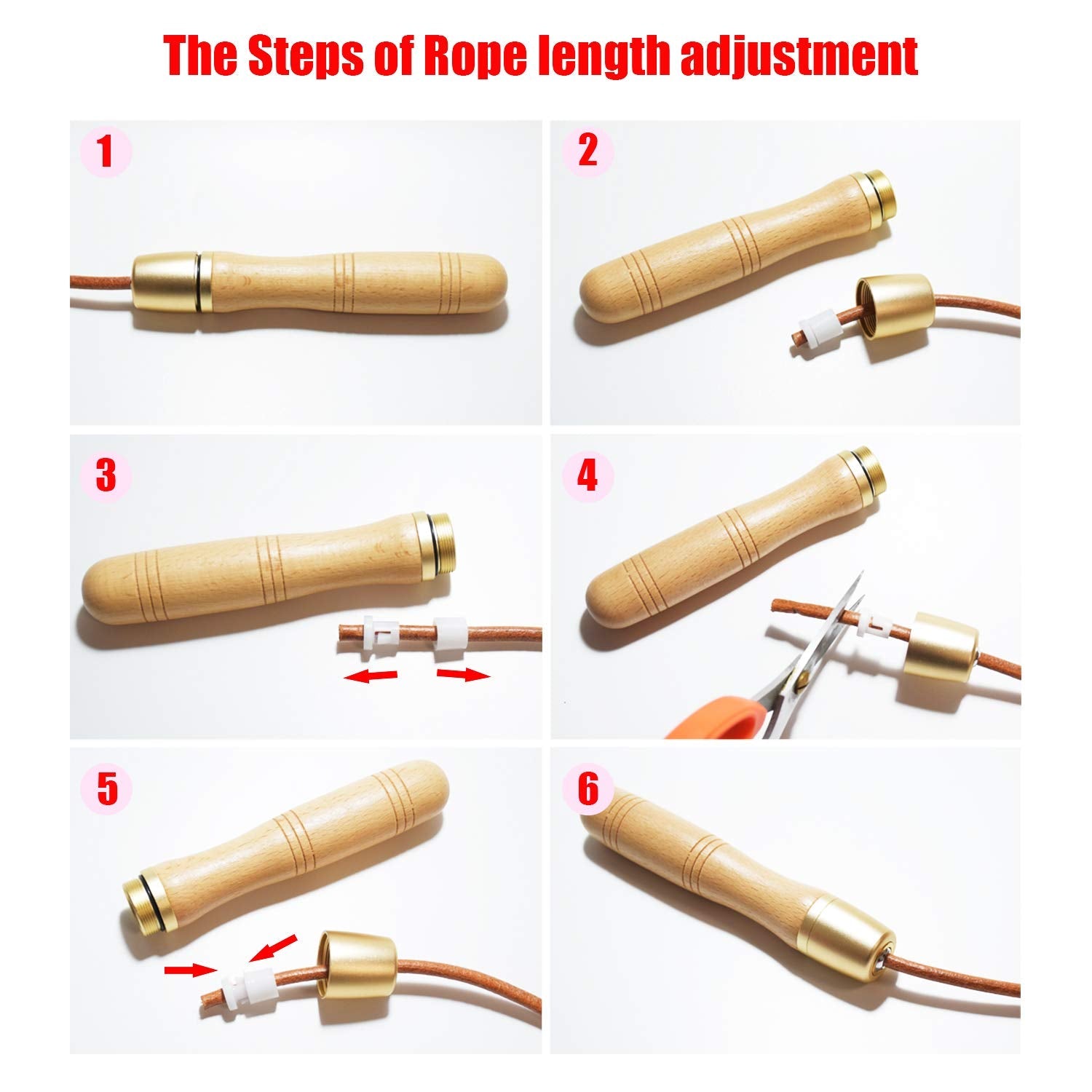 The Steps of Rope length adjustment

1

2

3

4

5

6