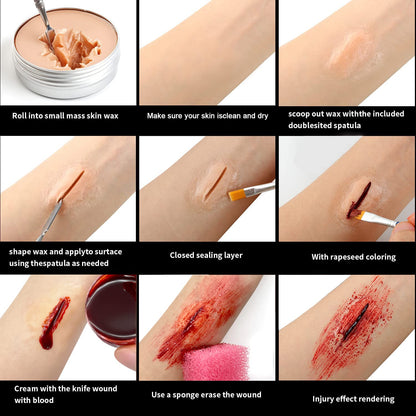 Roll into small mass skin wax

Make sure your skin isclean and dry

scoop out wax withthe included doublesited spatula

shape wax and applyto surtace using thespatula as needed

Closed sealing layer

With rapeseed coloring

Cream with the knife wound with blood

Use a sponge erase the wound

Injury effect rendering