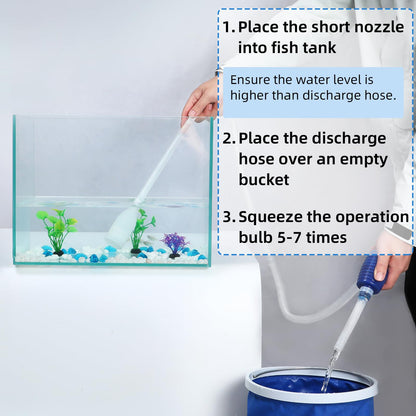 1. Place the short nozzle into fish tank

Ensure the water level is higher than discharge hose.

2. Place the discharge hose over an empty bucket

3. Squeeze the operation bulb 5-7 times