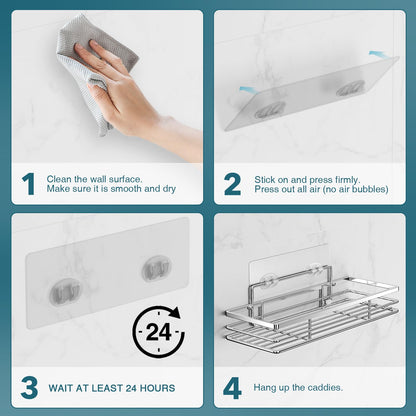 1 Clean the wall surface.
Make sure it is smooth and dry

2 Stick on and press firmly.
Press out all air (no air bubbles)

24

3 WAIT AT LEAST 24 HOURS

4 Hang up the caddies.