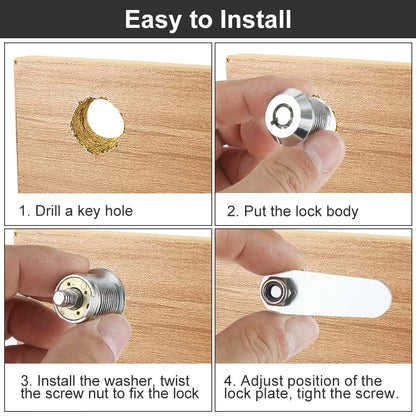 Easy to Install

1. Drill a key hole

2. Put the lock body

3. Install the washer, twist the screw nut to fix the lock

4. Adjust position of the lock plate, tight the screw.