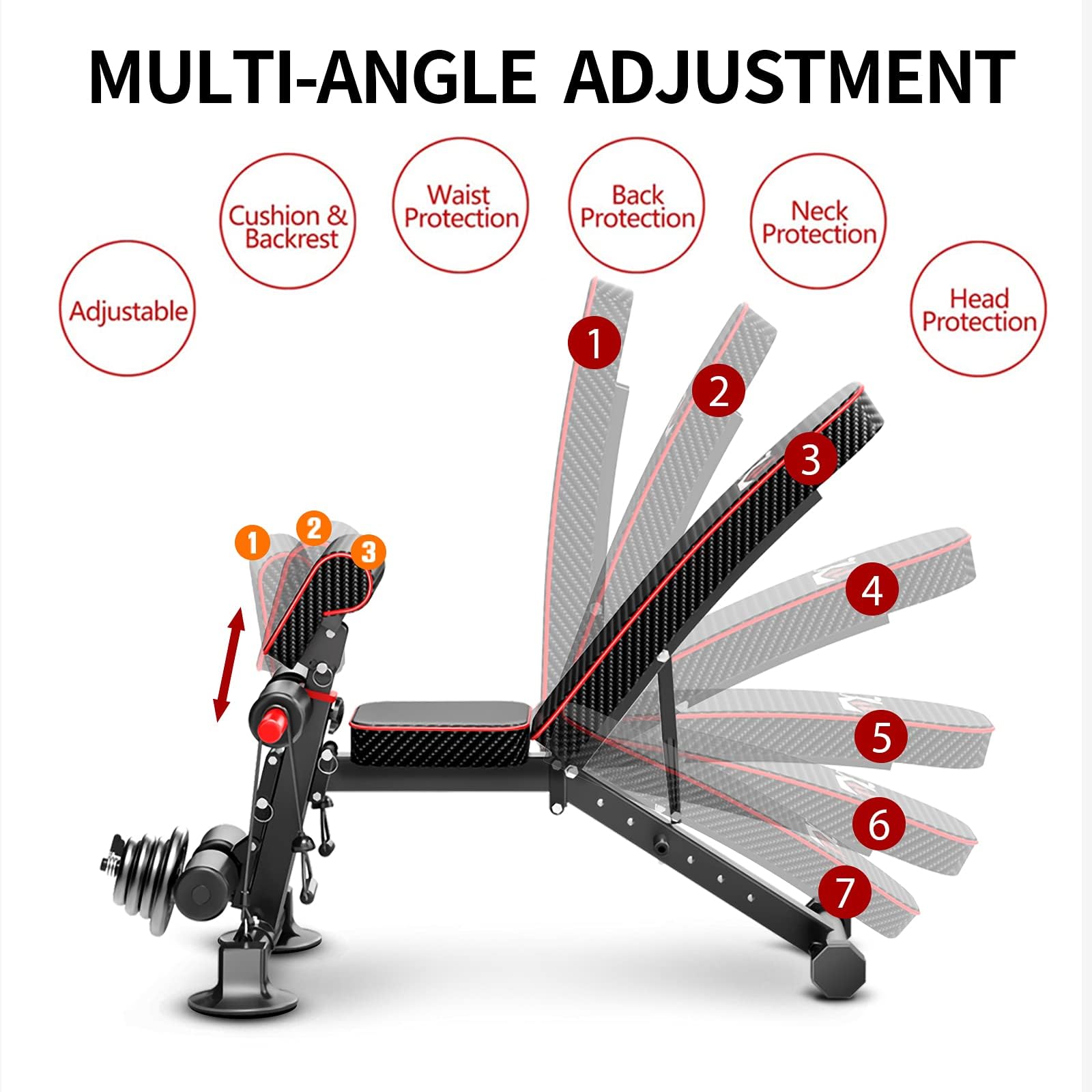 MULTI-ANGLE ADJUSTMENT

Adjustable

Cushion & Backrest

Waist Protection

Back Protection

Neck Protection

Head Protection

1

2

3

1

2

3

4

5

6

7