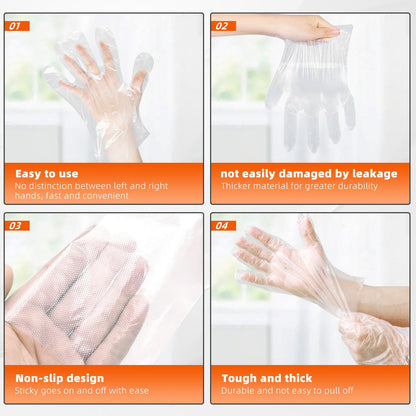 01

Easy to use
No distinction between left and right hands, fast and convenient

02

not easily damaged by leakage
Thicker material for greater durability

03

Non-slip design
Sticky goes on and off with ease

04

Tough and thick
Durable and not easy to pull off