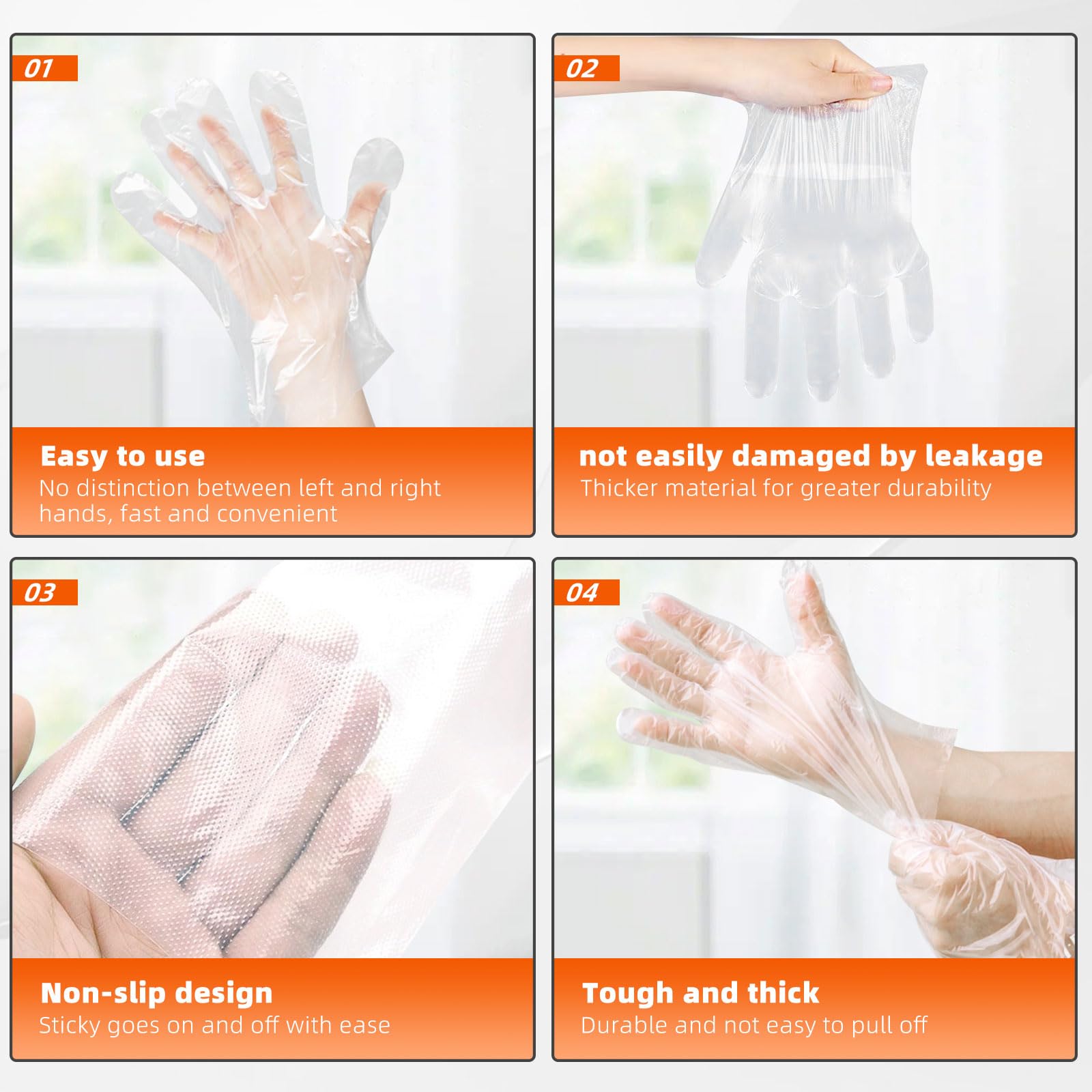 01

Easy to use
No distinction between left and right hands, fast and convenient

02

not easily damaged by leakage
Thicker material for greater durability

03

Non-slip design
Sticky goes on and off with ease

04

Tough and thick
Durable and not easy to pull off