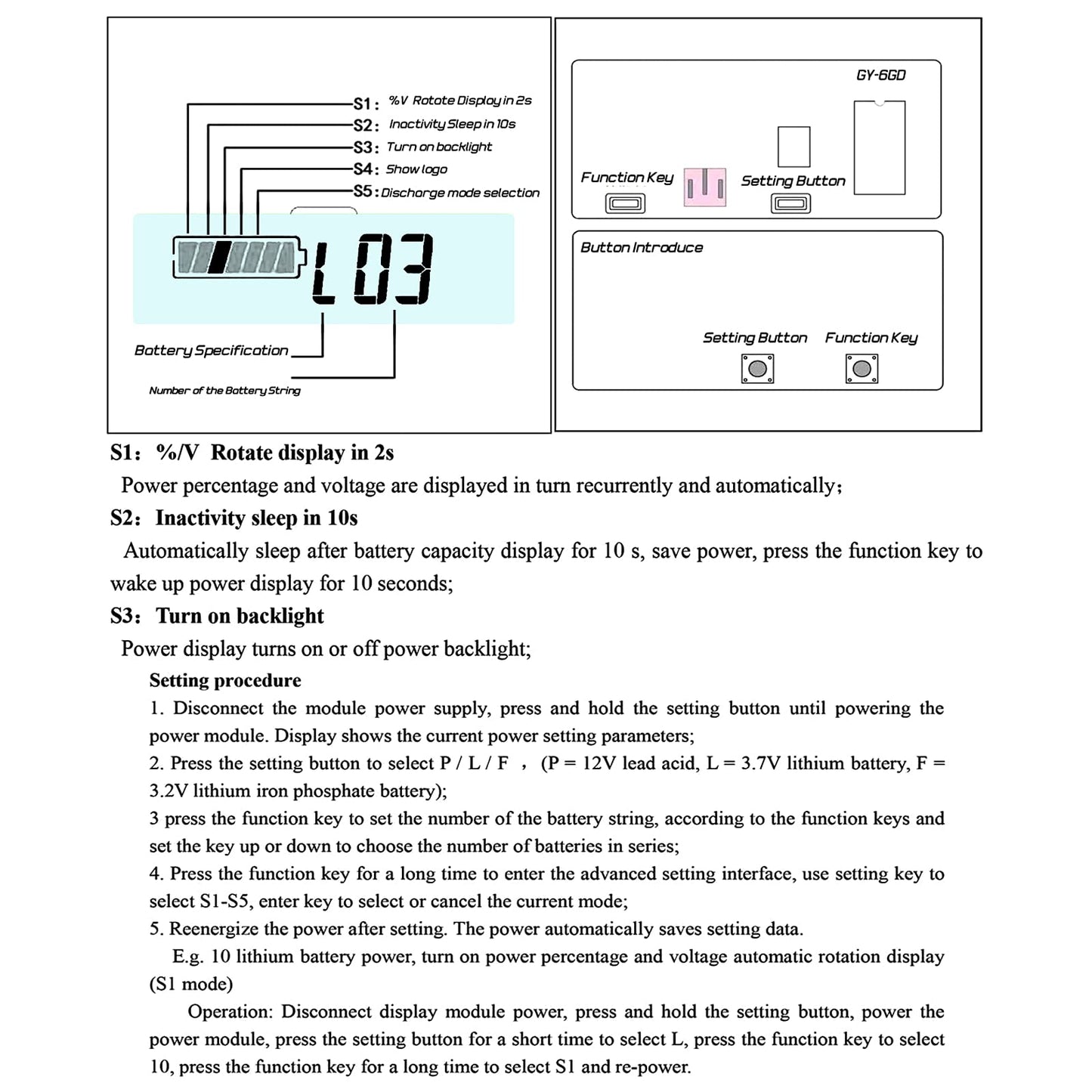 S1: %V Rotate Display in 2s
S2: Inactivity Sleep in 10s
S3: Turn on backlight
S4: Show logo
S5: Discharge mode selection

L03

Battery Specification
Number of the Battery String

GY-6GD
Function Key
Setting Button

Button Introduce
Setting Button
Function Key

S1: %/V Rotate display in 2s
Power percentage and voltage are displayed in turn recurrently and automatically;
S2: Inactivity sleep in 10s
Automatically sleep after battery capacity display for 10 s, save power, press the function key to wake up power display for 10 seconds;
S3: Turn on backlight
Power display turns on or off power backlight;
Setting procedure
1. Disconnect the module power supply, press and hold the setting button until powering the power module. Display shows the current power setting parameters;
2. Press the setting button to select P / L / F , (P = 12V lead acid, L = 3.7V lithium battery, F = 3.2V lithium iron phosphate battery);
3 press the function key to set the number of the battery string, according to the function keys and set the key up or down to choose the number of batteries in series;
4. Press the function key for a long time to enter the advanced setting interface, use setting key to select S1-S5, enter key to select or cancel the current mode;
5. Reenergize the power after setting. The power automatically saves setting data.
E.g. 10 lithium battery power, turn on power percentage and voltage automatic rotation display (S1 mode)
Operation: Disconnect display module power, press and hold the setting button, power the power module, press the setting button for a short time to select L, press the function key to select 10, press the function key for a long time to select S1 and re-power.