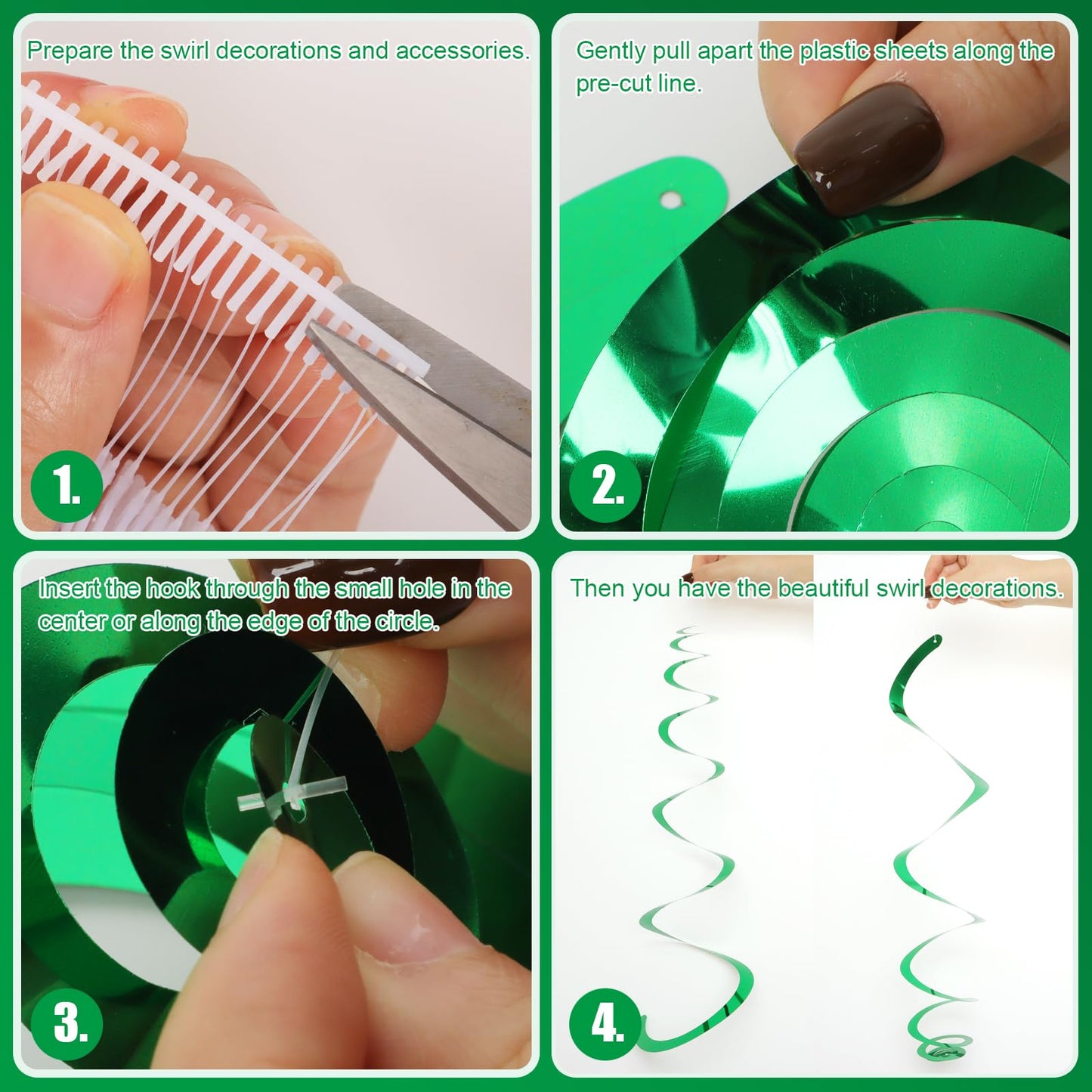 Prepare the swirl decorations and accessories.

1.

Gently pull apart the plastic sheets along the pre-cut line.

2.

Insert the hook through the small hole in the center or along the edge of the circle.

3.

Then you have the beautiful swirl decorations.

4.