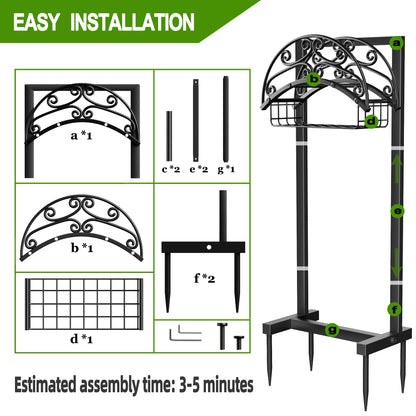 EASY INSTALLATION

a *1

c *2 e *2 g *1

b *1

f *2

d *1

a

b

d

e

f

g

Estimated assembly time: 3-5 minutes