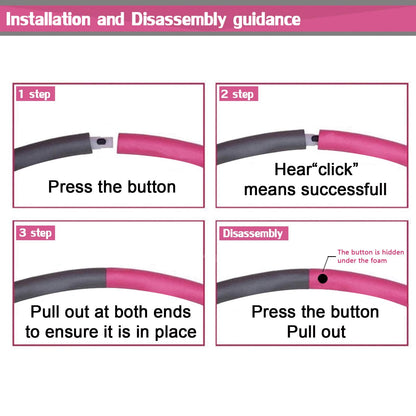 Installation and Disassembly guidance

1 step

Press the button

2 step

Hear“click”
means successfull

3 step

Pull out at both ends
to ensure it is in place

Disassembly

The button is hidden under the foam

Press the button
Pull out