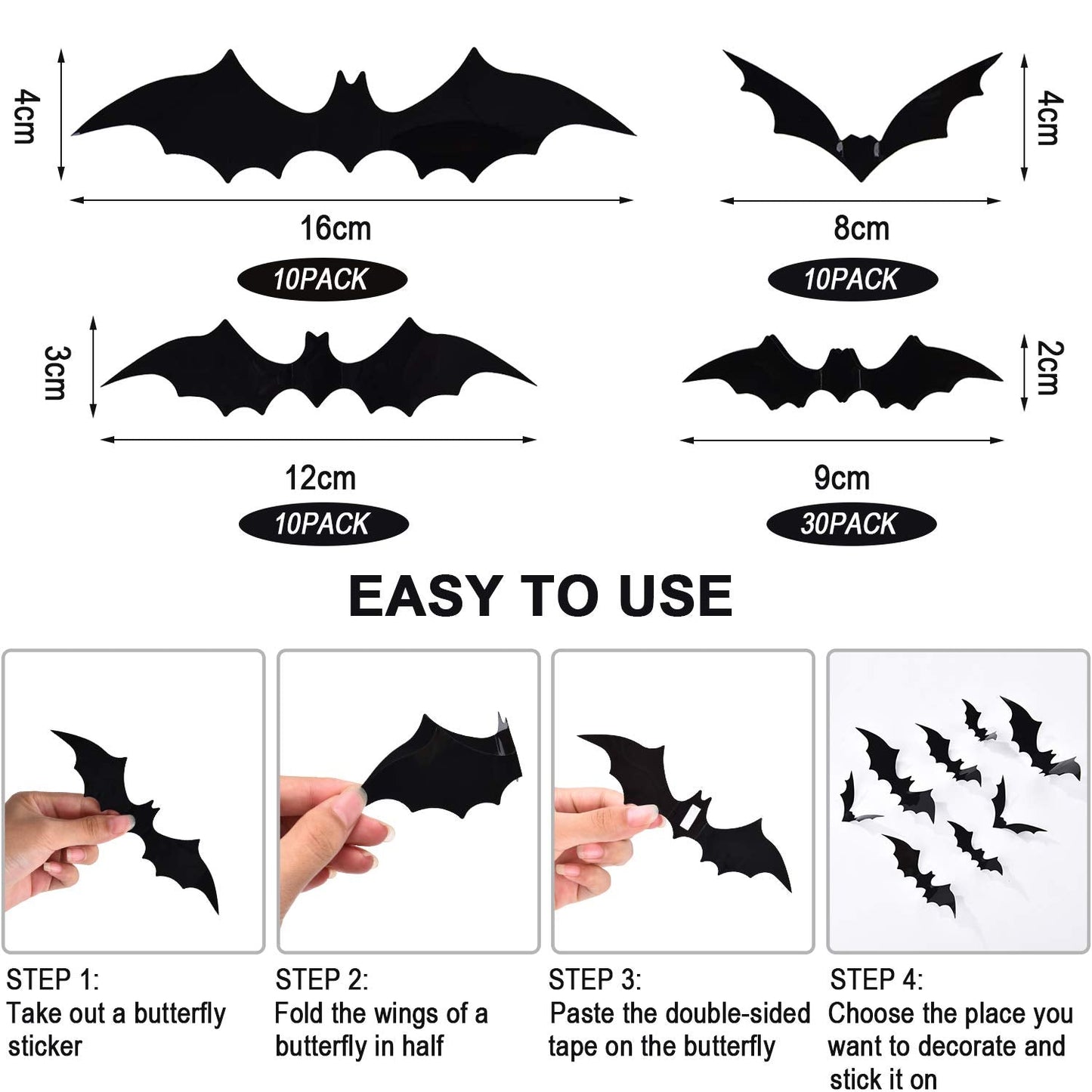 4cm

16cm

10PACK

4cm

8cm

10PACK

3cm

12cm

10PACK

2cm

9cm

30PACK

EASY TO USE

STEP 1:
Take out a butterfly sticker

STEP 2:
Fold the wings of a butterfly in half

STEP 3:
Paste the double-sided tape on the butterfly

STEP 4:
Choose the place you want to decorate and stick it on