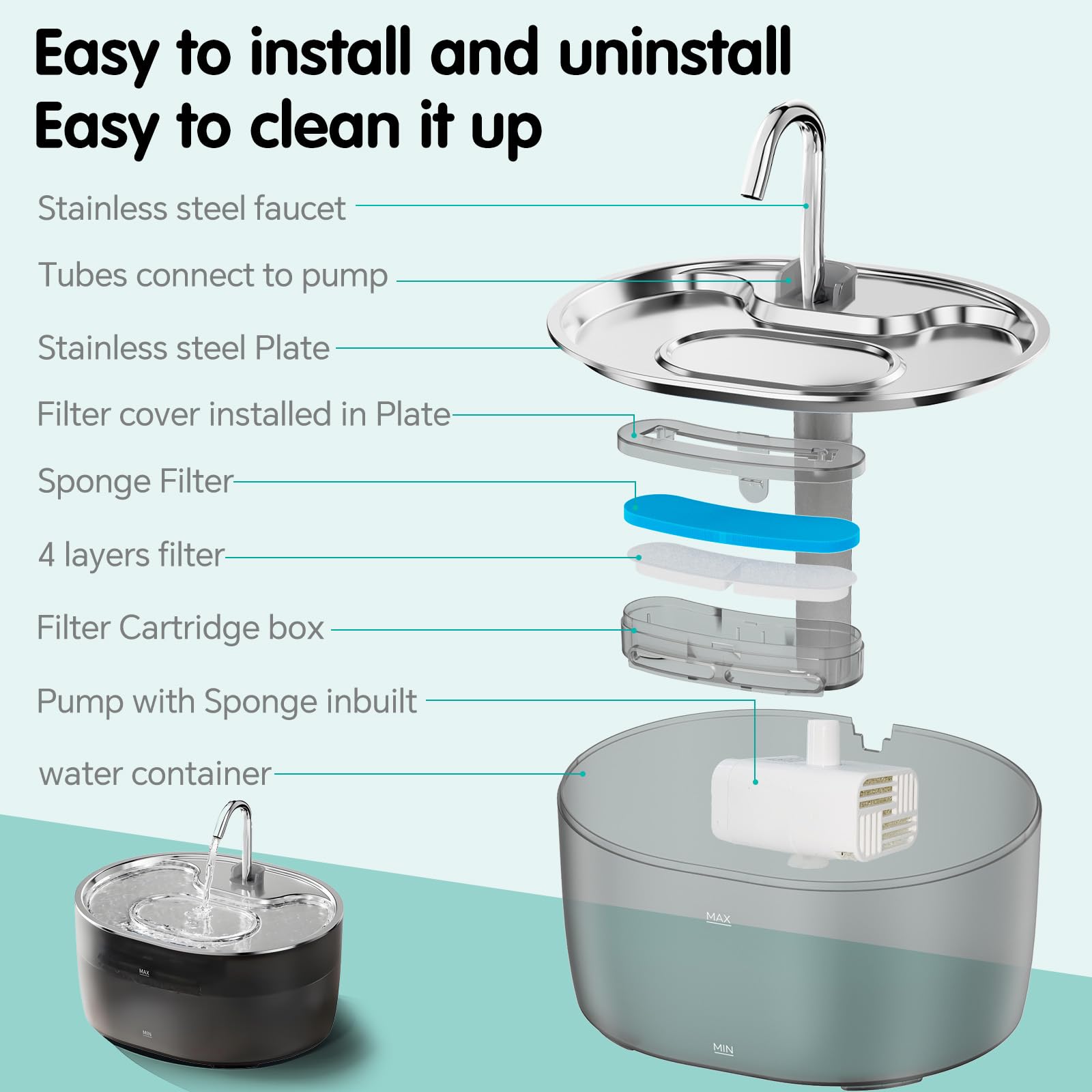 Easy to install and uninstall
Easy to clean it up

Stainless steel faucet

Tubes connect to pump

Stainless steel Plate

Filter cover installed in Plate

Sponge Filter

4 layers filter

Filter Cartridge box

Pump with Sponge inbuilt

water container

MAX

MIN

MAX

MIN