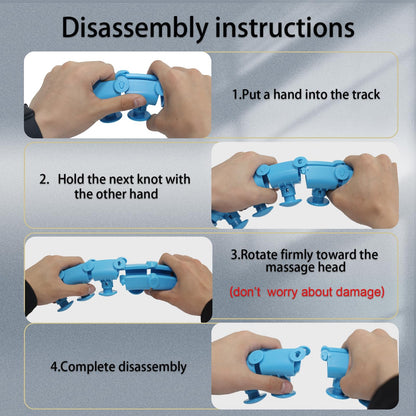 Disassembly instructions

1.Put a hand into the track

2. Hold the next knot with the other hand

3.Rotate firmly toward the massage head

(don't worry about damage)

4.Complete disassembly