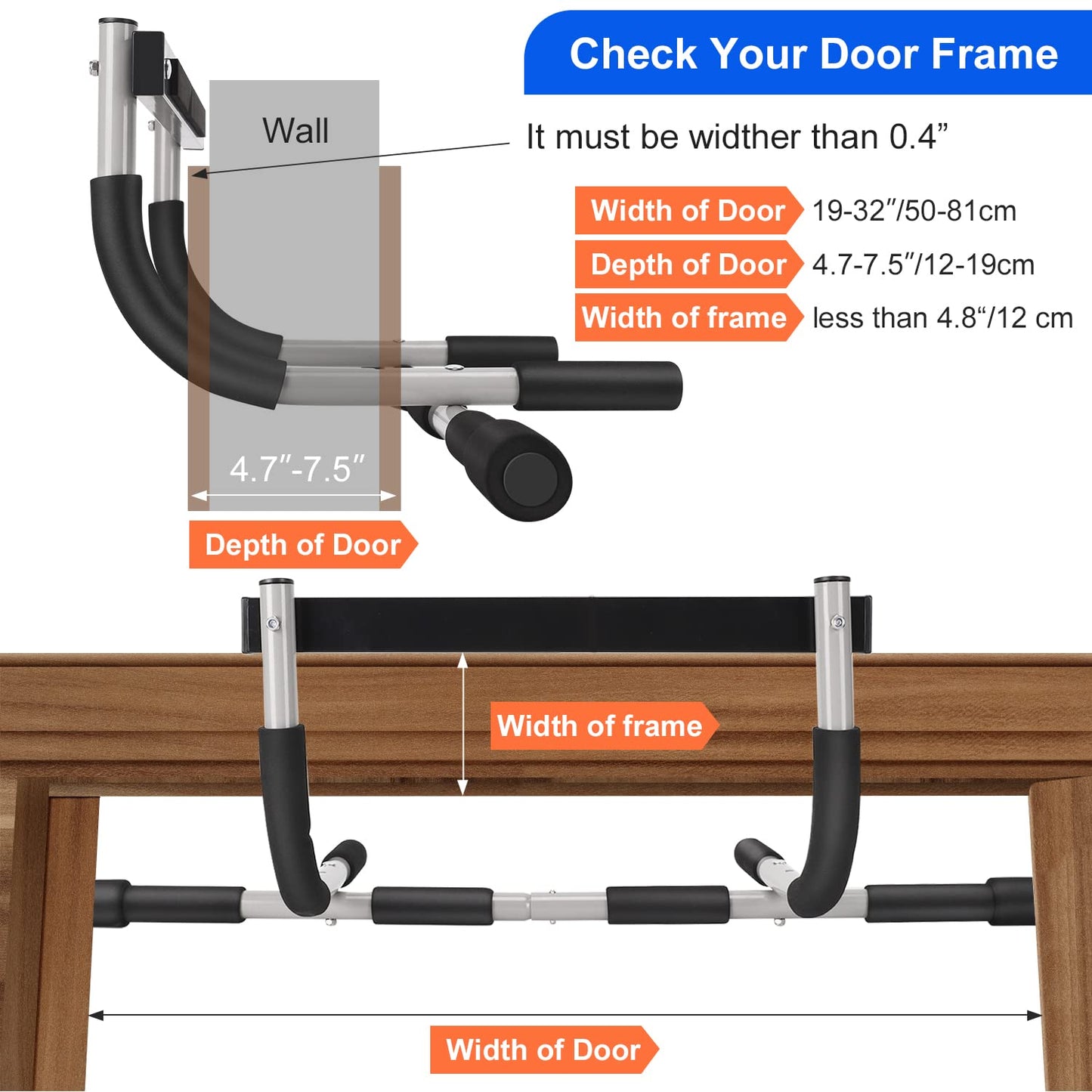 Check Your Door Frame

Wall

It must be widther than 0.4”

Width of Door 19-32″/50-81cm

Depth of Door 4.7-7.5″/12-19cm

Width of frame less than 4.8“/12 cm

4.7″-7.5″

Depth of Door

Width of frame

Width of Door