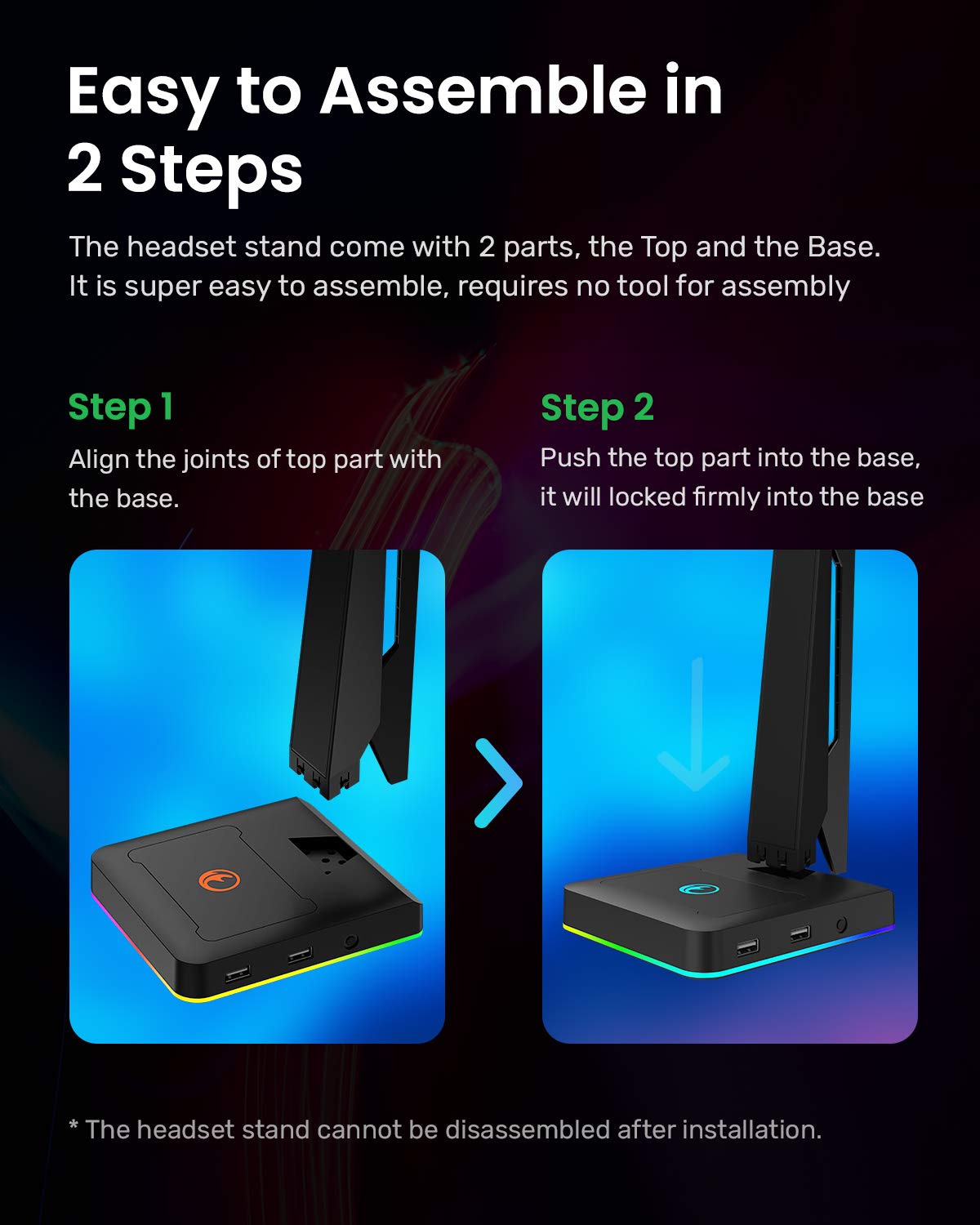 Easy to Assemble in 2 Steps

The headset stand come with 2 parts, the Top and the Base. It is super easy to assemble, requires no tool for assembly

Step 1

Align the joints of top part with the base.

Step 2

Push the top part into the base, it will locked firmly into the base

* The headset stand cannot be disassembled after installation.