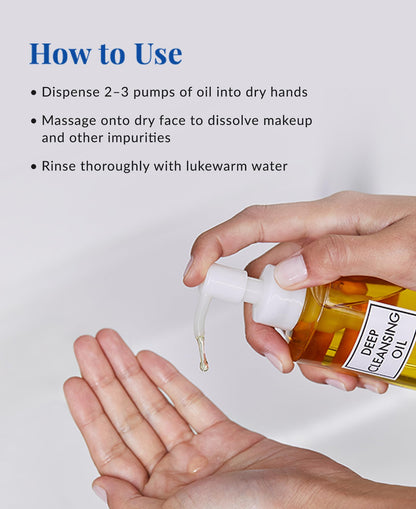 How to Use

• Dispense 2–3 pumps of oil into dry hands

• Massage onto dry face to dissolve makeup and other impurities

• Rinse thoroughly with lukewarm water

DEEP CLEANSING OIL