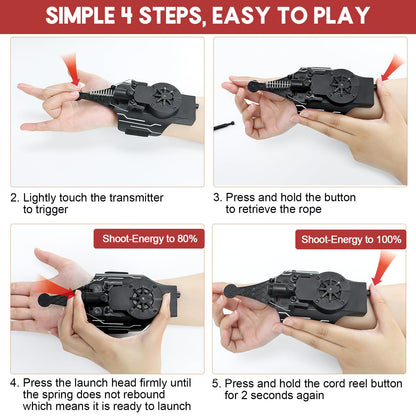 SIMPLE 4 STEPS, EASY TO PLAY

2. Lightly touch the transmitter to trigger

3. Press and hold the button to retrieve the rope

Shoot-Energy to 80%

4. Press the launch head firmly until the spring does not rebound which means it is ready to launch

Shoot-Energy to 100%

5. Press and hold the cord reel button for 2 seconds again