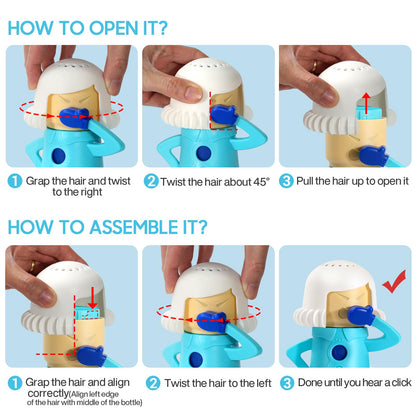 HOW TO OPEN IT?

1 Grap the hair and twist to the right

2 Twist the hair about 45°

3 Pull the hair up to open it

HOW TO ASSEMBLE IT?

1 Grap the hair and align correctly(Align left edge of the hair with middle of the bottle)

2 Twist the hair to the left

3 Done until you hear a click