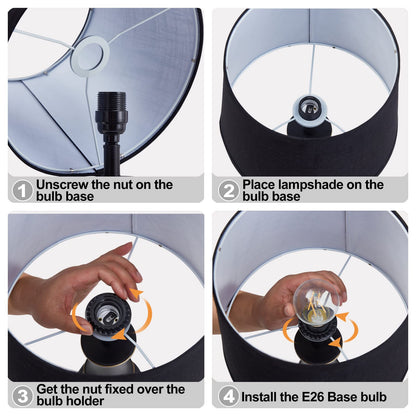 1 Unscrew the nut on the bulb base

2 Place lampshade on the bulb base

3 Get the nut fixed over the bulb holder

4 Install the E26 Base bulb