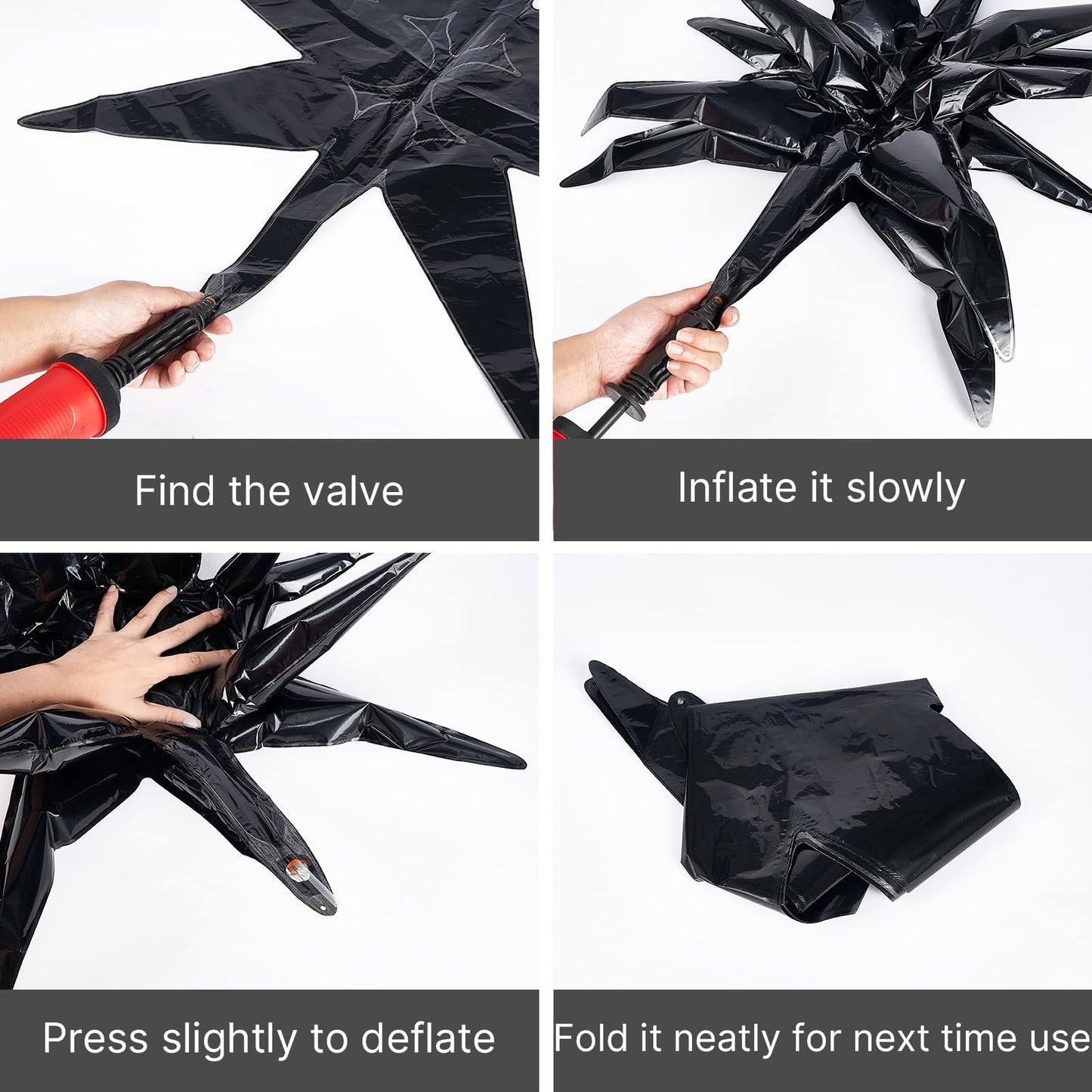 Find the valve

Inflate it slowly

Press slightly to deflate

Fold it neatly for next time use