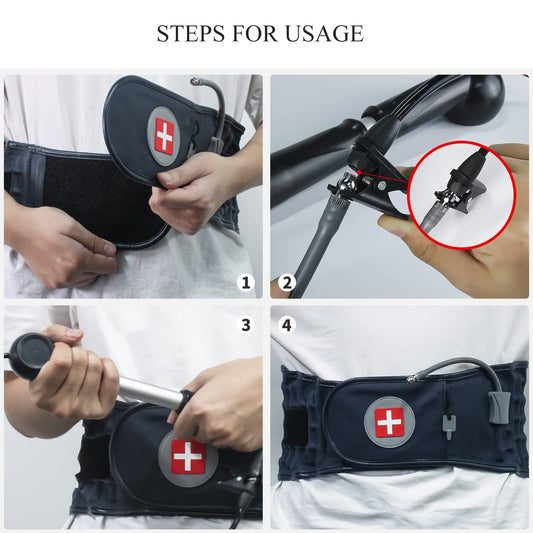 STEPS FOR USAGE

1

2

3

4