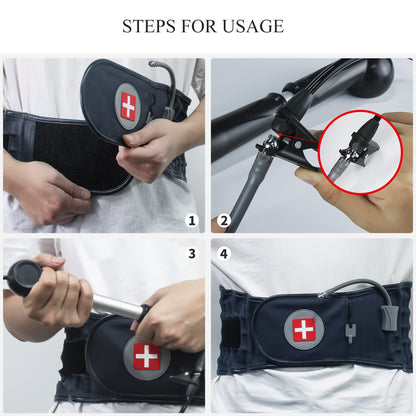 STEPS FOR USAGE

1

2

3

4