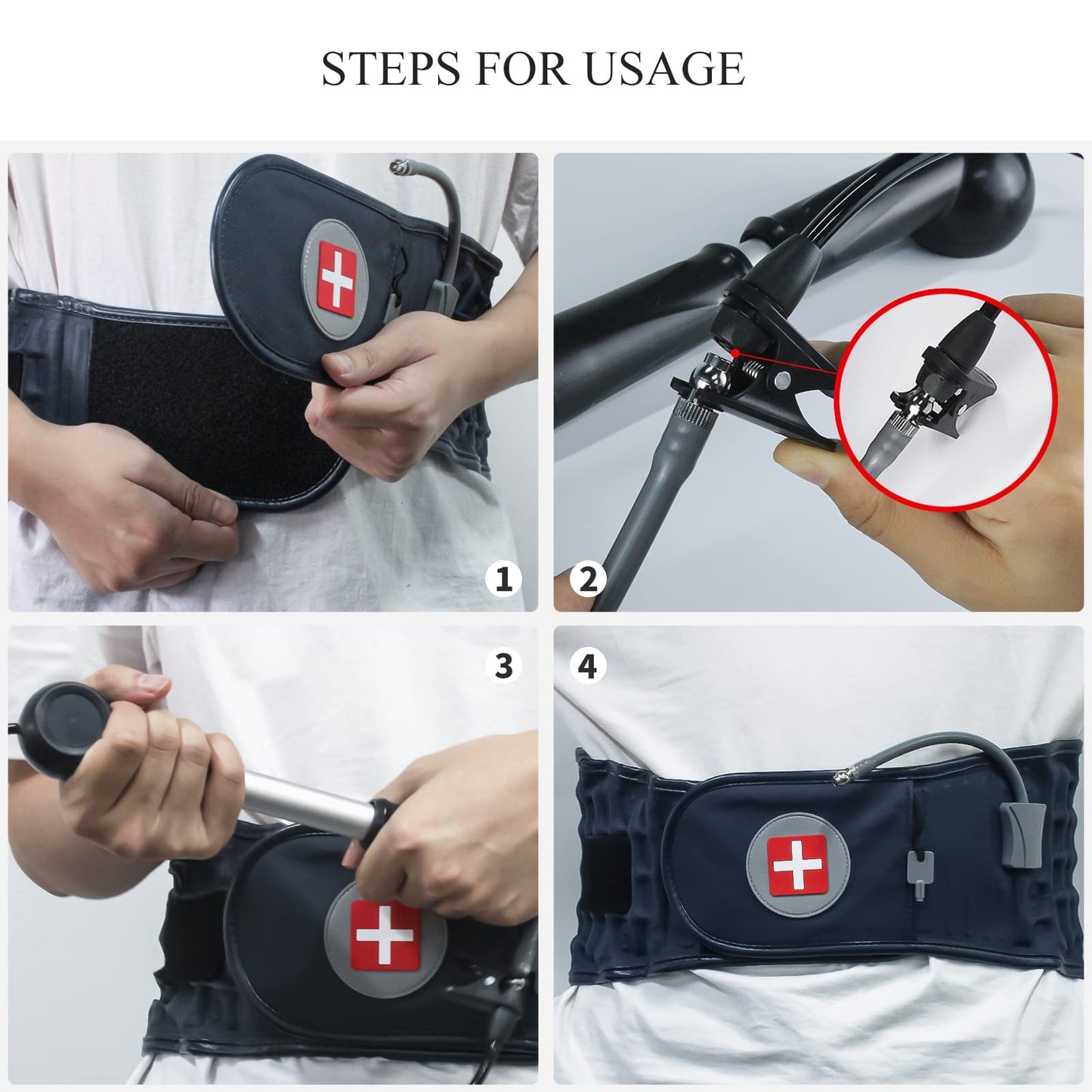 STEPS FOR USAGE

1

2

3

4