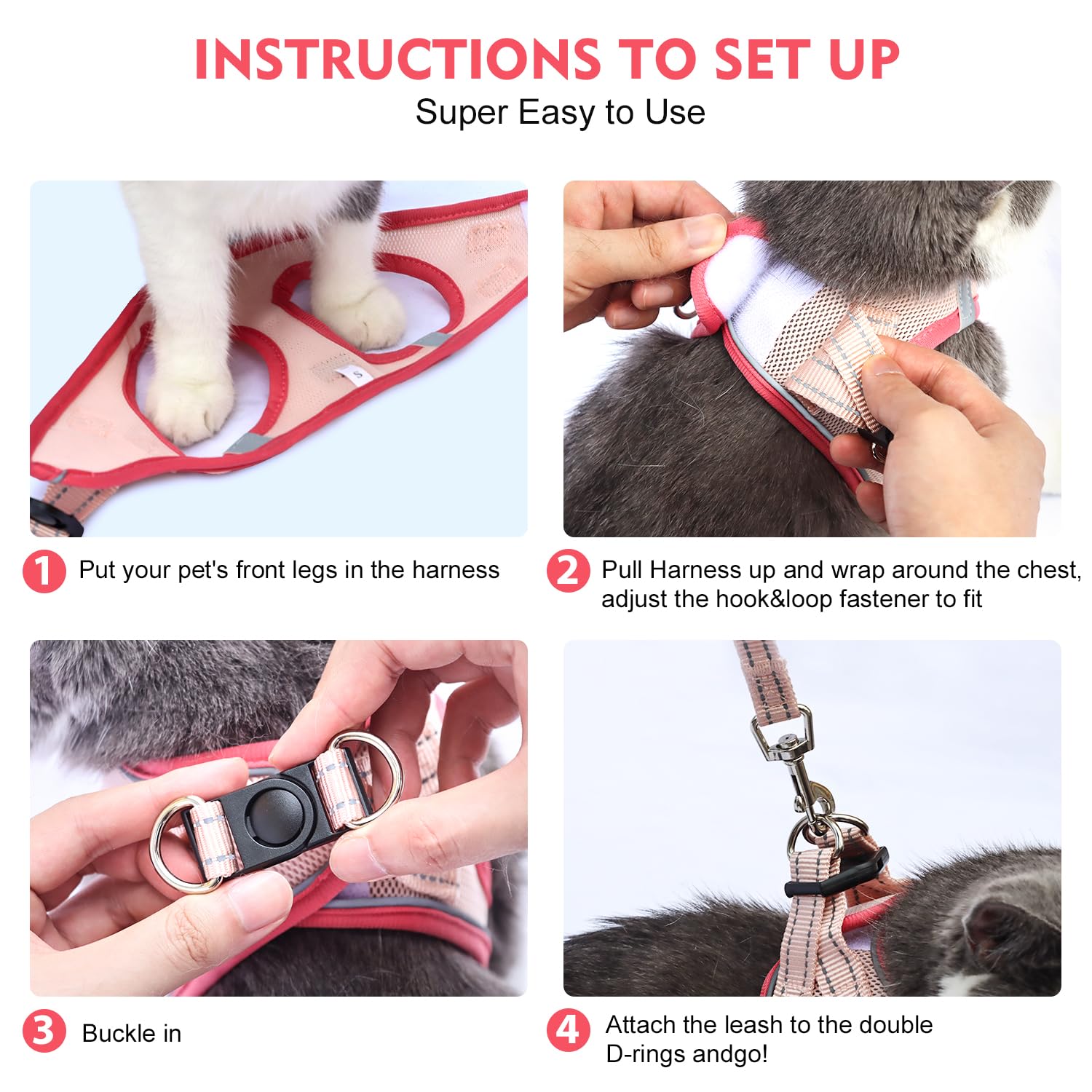 INSTRUCTIONS TO SET UP
Super Easy to Use

S

1 Put your pet's front legs in the harness

2 Pull Harness up and wrap around the chest, adjust the hook&loop fastener to fit

3 Buckle in

4 Attach the leash to the double D-rings andgo!