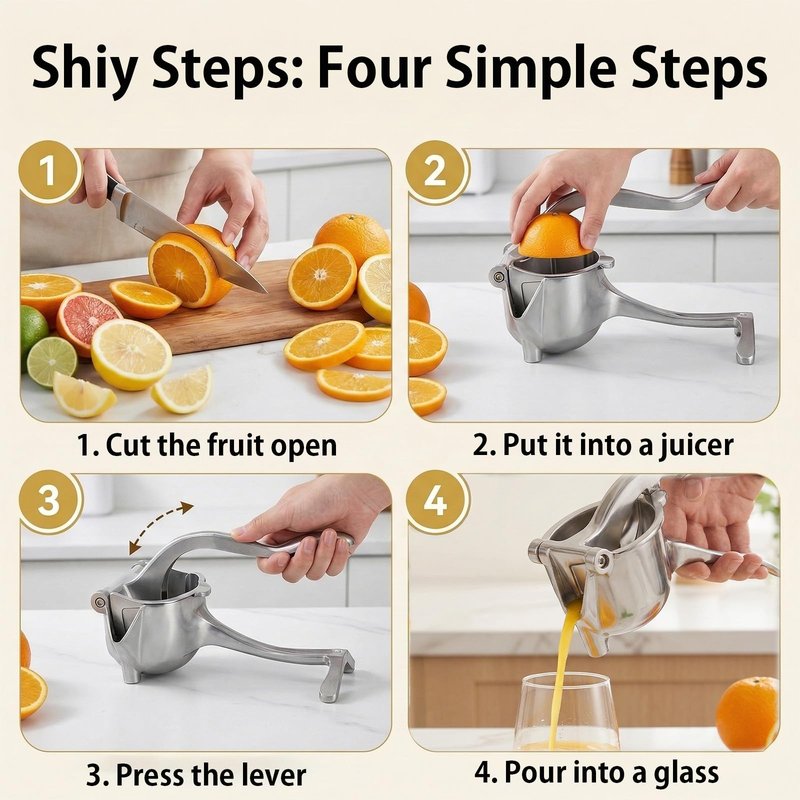 Shiy Steps: Four Simple Steps

1

1. Cut the fruit open

2

2. Put it into a juicer

3

3. Press the lever

4

4. Pour into a glass