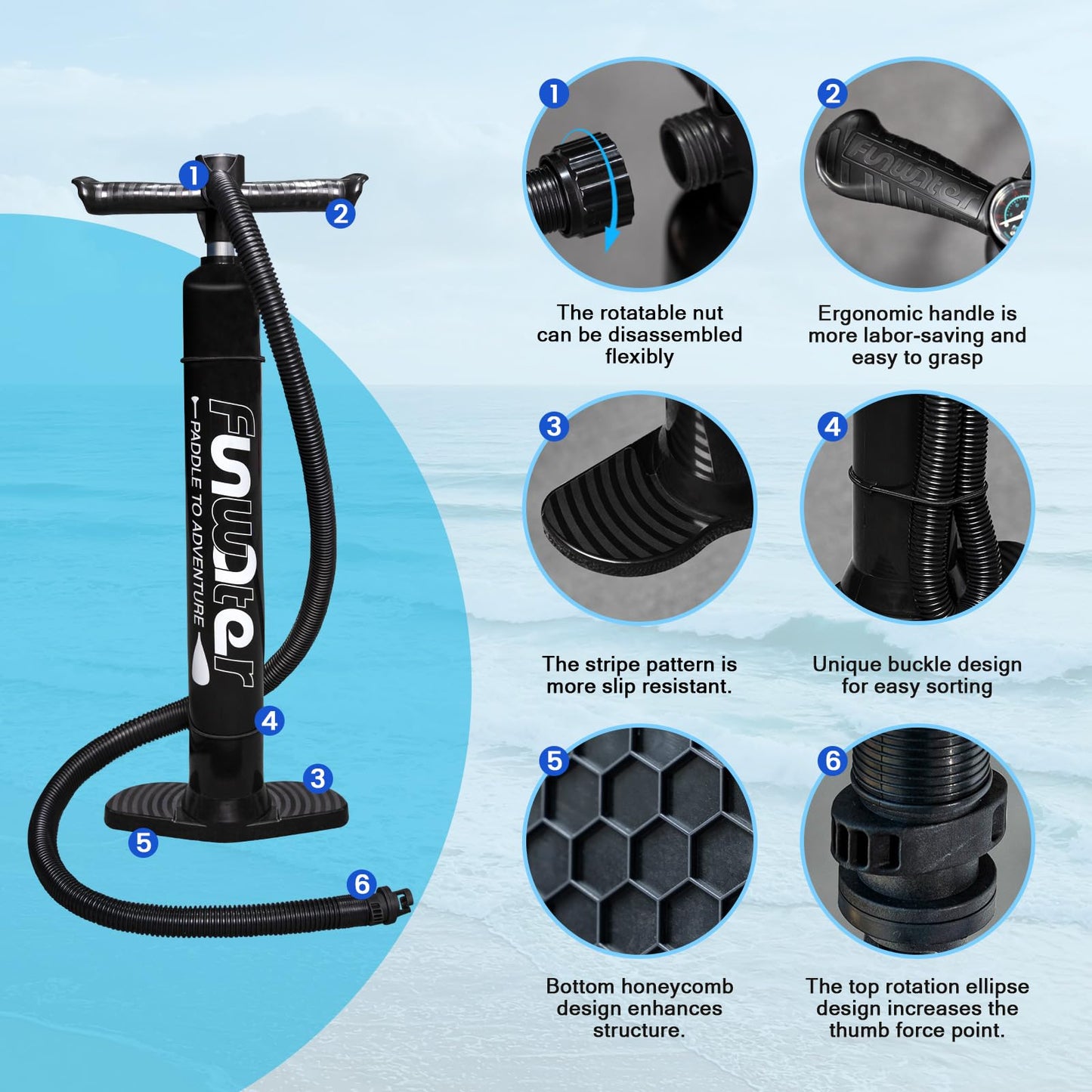 1
2
Funwater
PADDLE TO ADVENTURE
4
3
5
6

1
The rotatable nut can be disassembled flexibly

2
Funwater
Ergonomic handle is more labor-saving and easy to grasp

3
The stripe pattern is more slip resistant.

4
Unique buckle design for easy sorting

5
Bottom honeycomb design enhances structure.

6
The top rotation ellipse design increases the thumb force point.