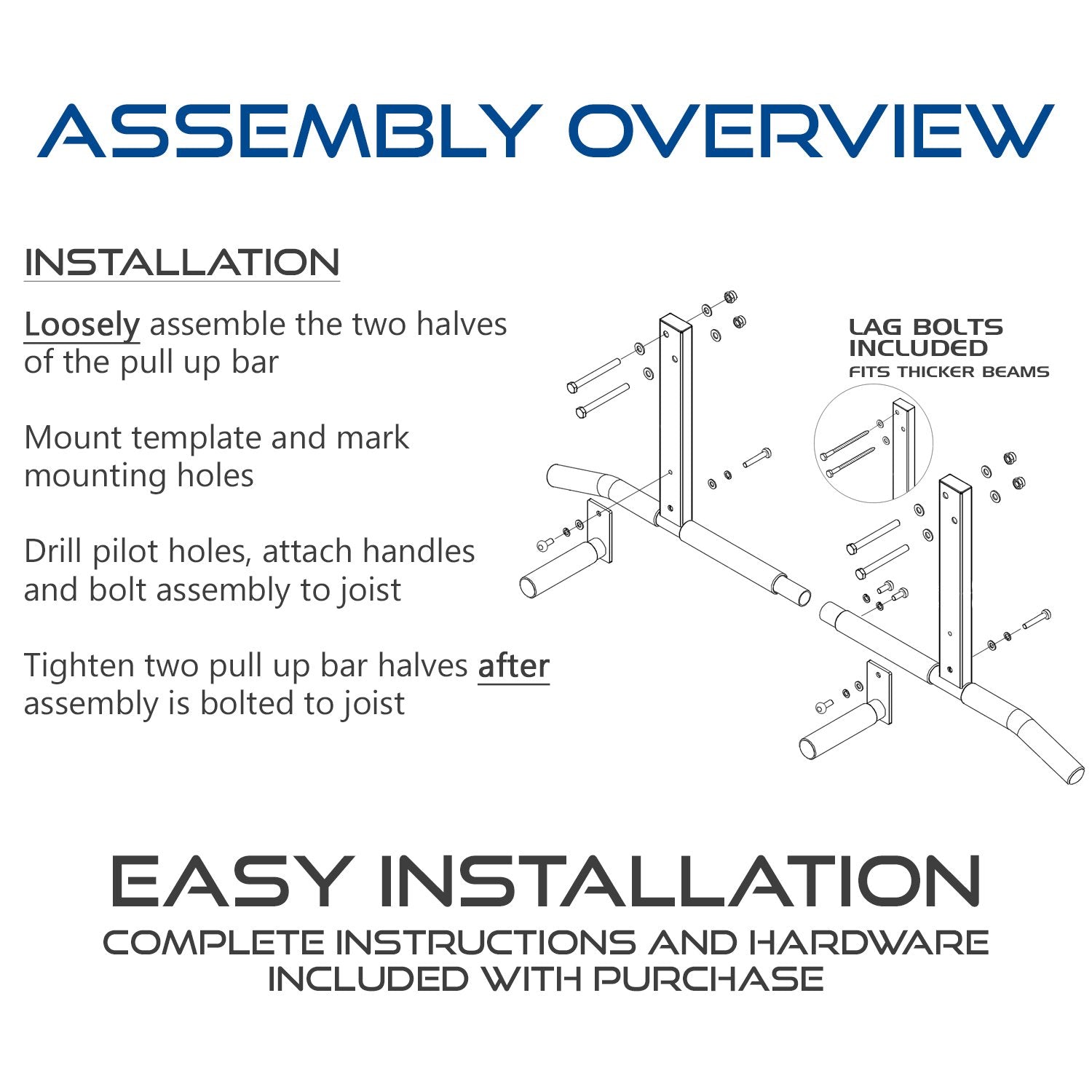 ASSEMBLY OVERVIEW

INSTALLATION

Loosely assemble the two halves of the pull up bar

Mount template and mark mounting holes

Drill pilot holes, attach handles and bolt assembly to joist

Tighten two pull up bar halves after assembly is bolted to joist

LAG BOLTS INCLUDED
FITS THICKER BEAMS

EASY INSTALLATION
COMPLETE INSTRUCTIONS AND HARDWARE INCLUDED WITH PURCHASE