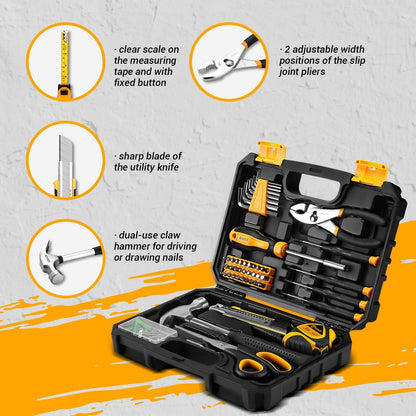 · clear scale on the measuring tape and with fixed button

· 2 adjustable width positions of the slip joint pliers

· sharp blade of the utility knife

· dual-use claw hammer for driving or drawing nails