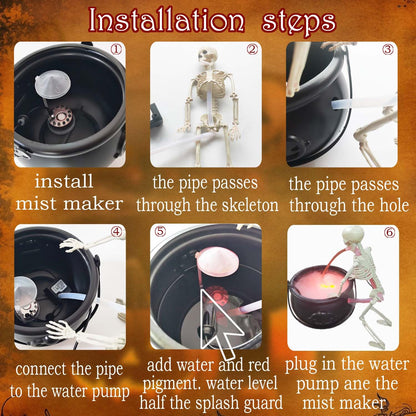 Installation steps

①
install mist maker

②
the pipe passes through the skeleton

③
the pipe passes through the hole

④
connect the pipe to the water pump

⑤
add water and red pigment. water level half the splash guard

⑥
plug in the water pump ane the mist maker