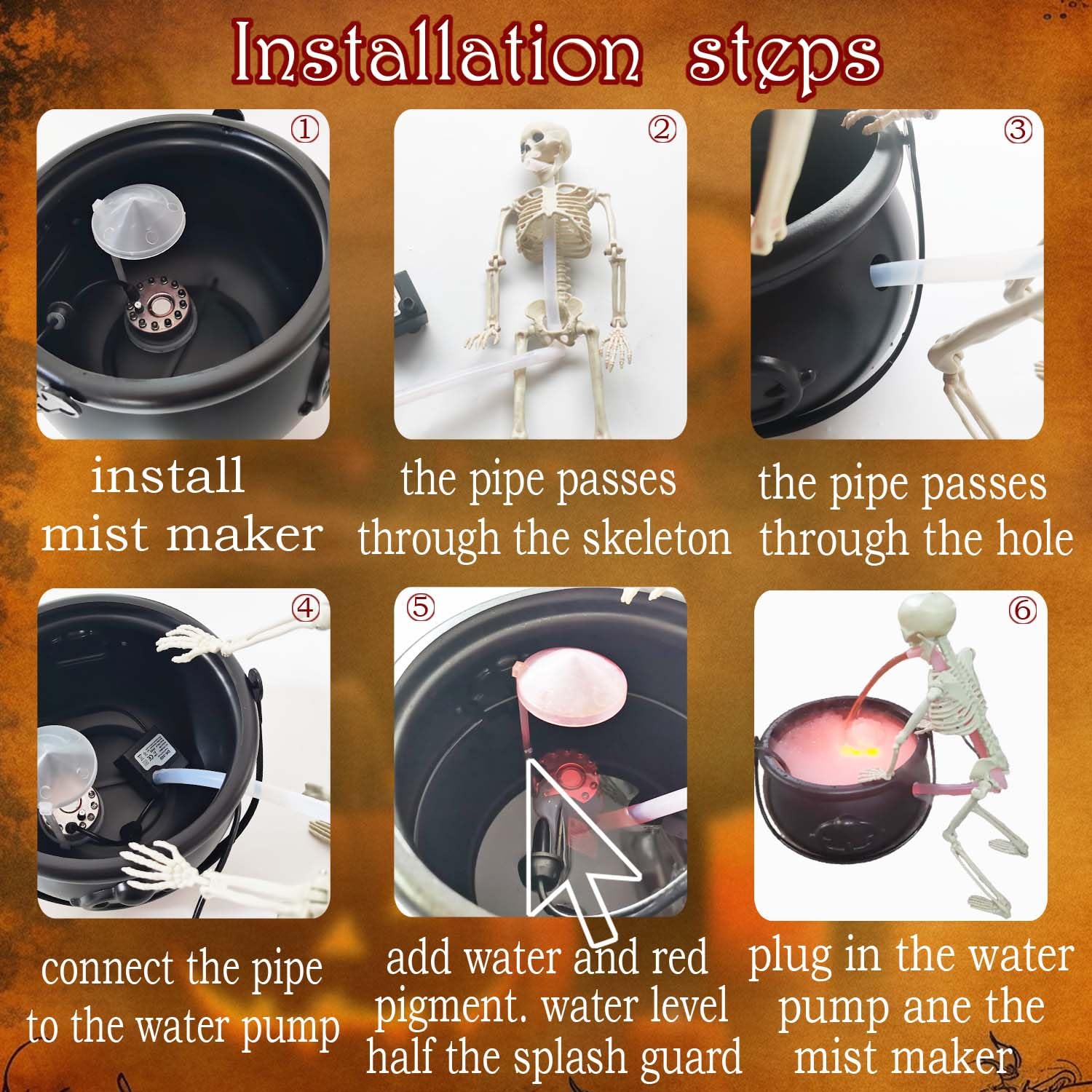 Installation steps

①

install mist maker

②

the pipe passes through the skeleton

③

the pipe passes through the hole

④

connect the pipe to the water pump

⑤

add water and red pigment. water level half the splash guard

⑥

plug in the water pump ane the mist maker