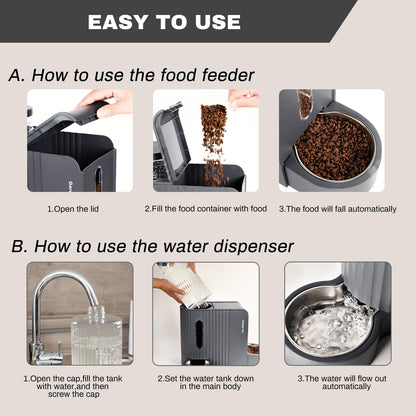 EASY TO USE

A. How to use the food feeder

1.Open the lid

2.Fill the food container with food

3.The food will fall automatically

B. How to use the water dispenser

1.Open the cap,fill the tank with water,and then screw the cap

2.Set the water tank down in the main body

3.The water will flow out automatically