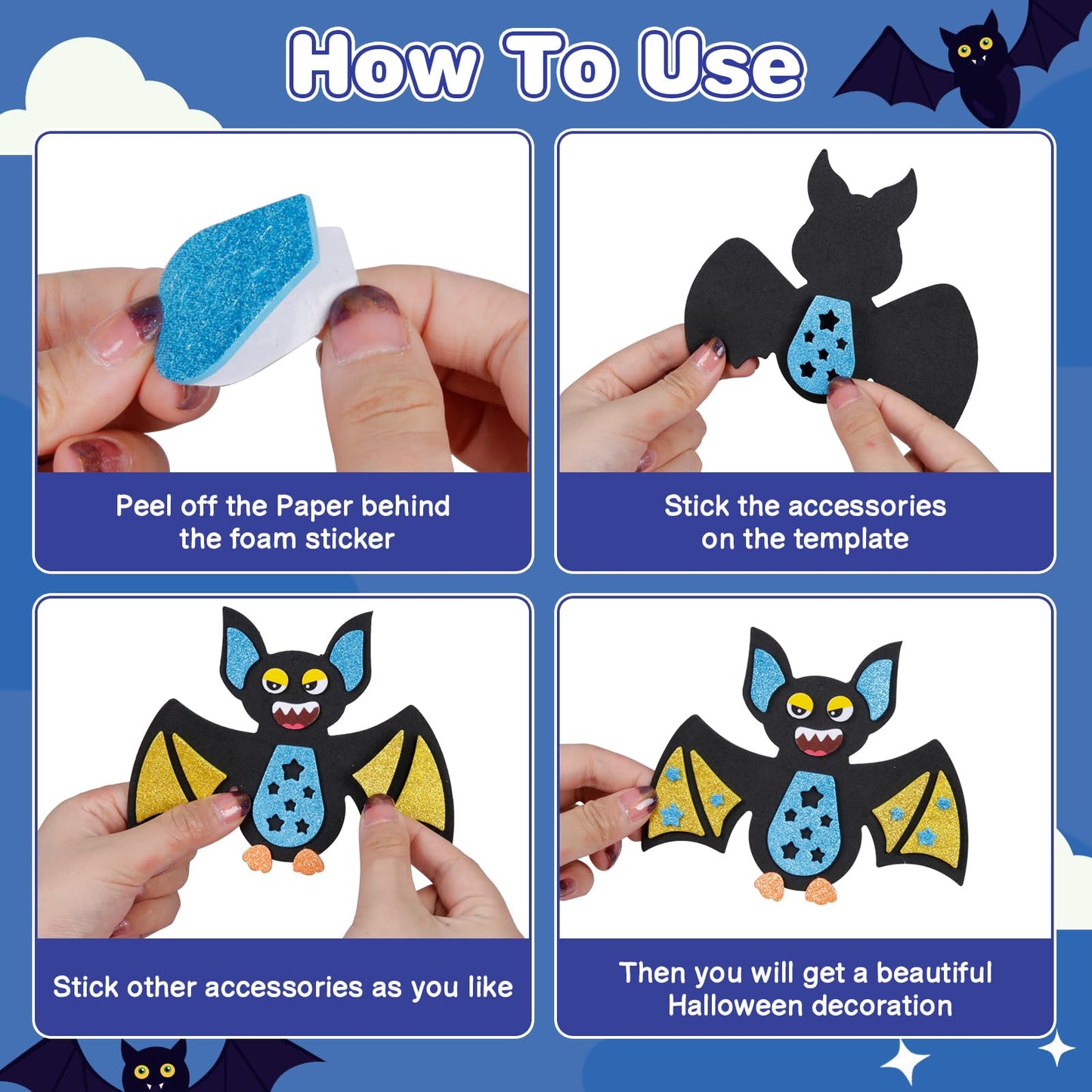 How To Use

Peel off the Paper behind the foam sticker

Stick the accessories on the template

Stick other accessories as you like

Then you will get a beautiful Halloween decoration