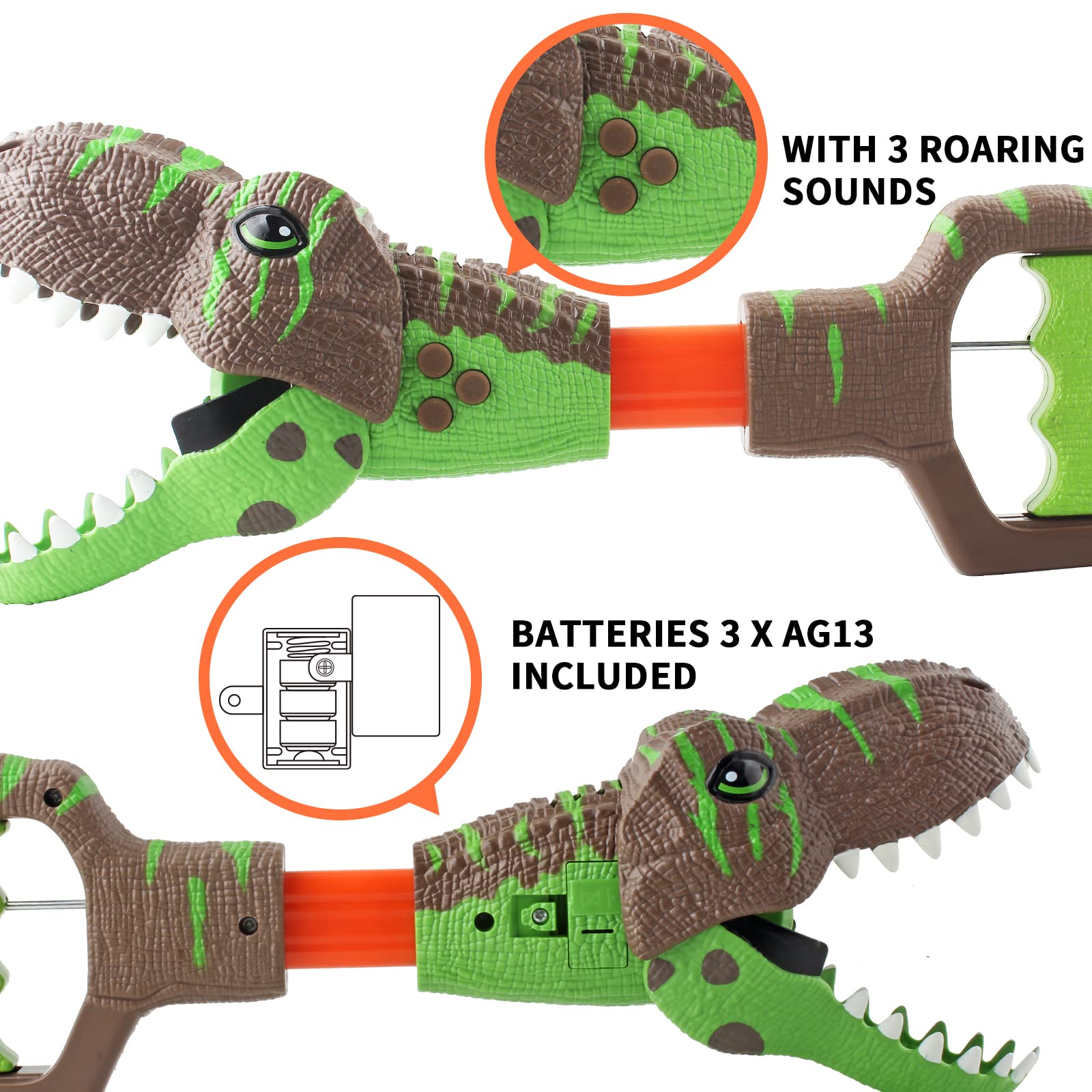 WITH 3 ROARING SOUNDS

BATTERIES 3 X AG13 INCLUDED