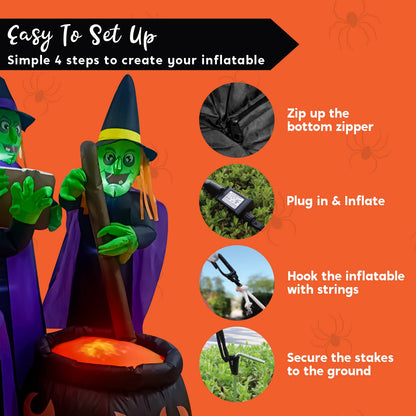 Easy To Set Up
Simple 4 steps to create your inflatable

Zip up the bottom zipper

Plug in & Inflate

Hook the inflatable with strings

Secure the stakes to the ground