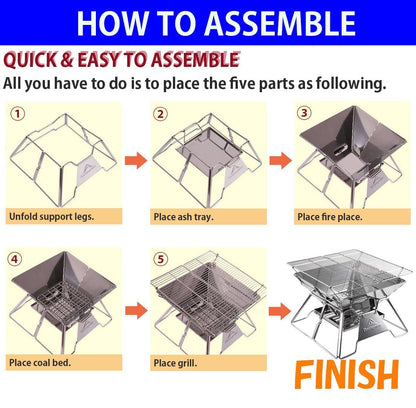 HOW TO ASSEMBLE

QUICK & EASY TO ASSEMBLE

All you have to do is to place the five parts as following.

1
Unfold support legs.

2
Place ash tray.

3
Place fire place.

4
Place coal bed.

5
Place grill.

FINISH