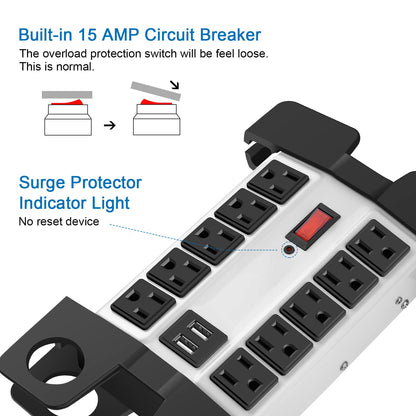 Built-in 15 AMP Circuit Breaker
The overload protection switch will be feel loose. This is normal.

Surge Protector Indicator Light
No reset device