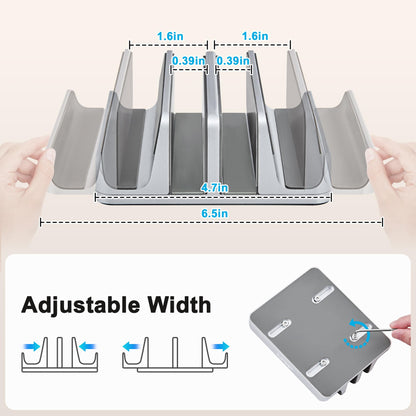 1.6in
1.6in
0.39in
0.39in
4.7in
6.5in

Adjustable Width