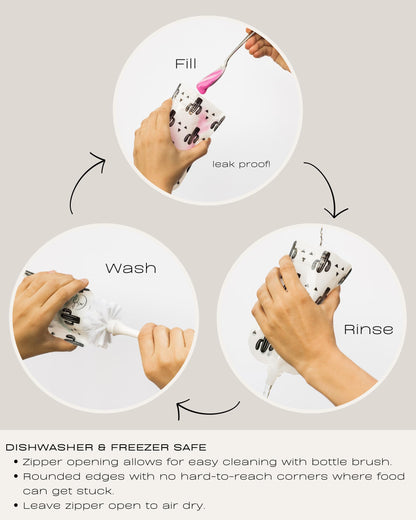 Fill

leak proof!

Rinse

Wash

DISHWASHER & FREEZER SAFE
• Zipper opening allows for easy cleaning with bottle brush.
• Rounded edges with no hard-to-reach corners where food can get stuck.
• Leave zipper open to air dry.