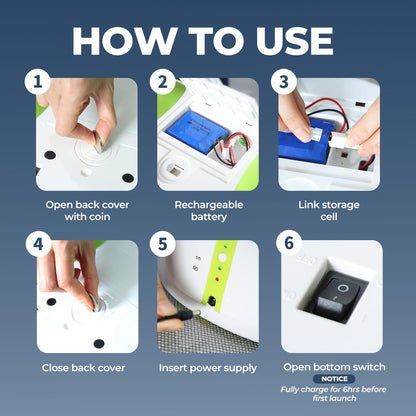 HOW TO USE

1

Open back cover with coin

2

Rechargeable battery

3

Link storage cell

4

Close back cover

5

Insert power supply

6

Open bottom switch

NOTICE

Fully charge for 6hrs before first launch