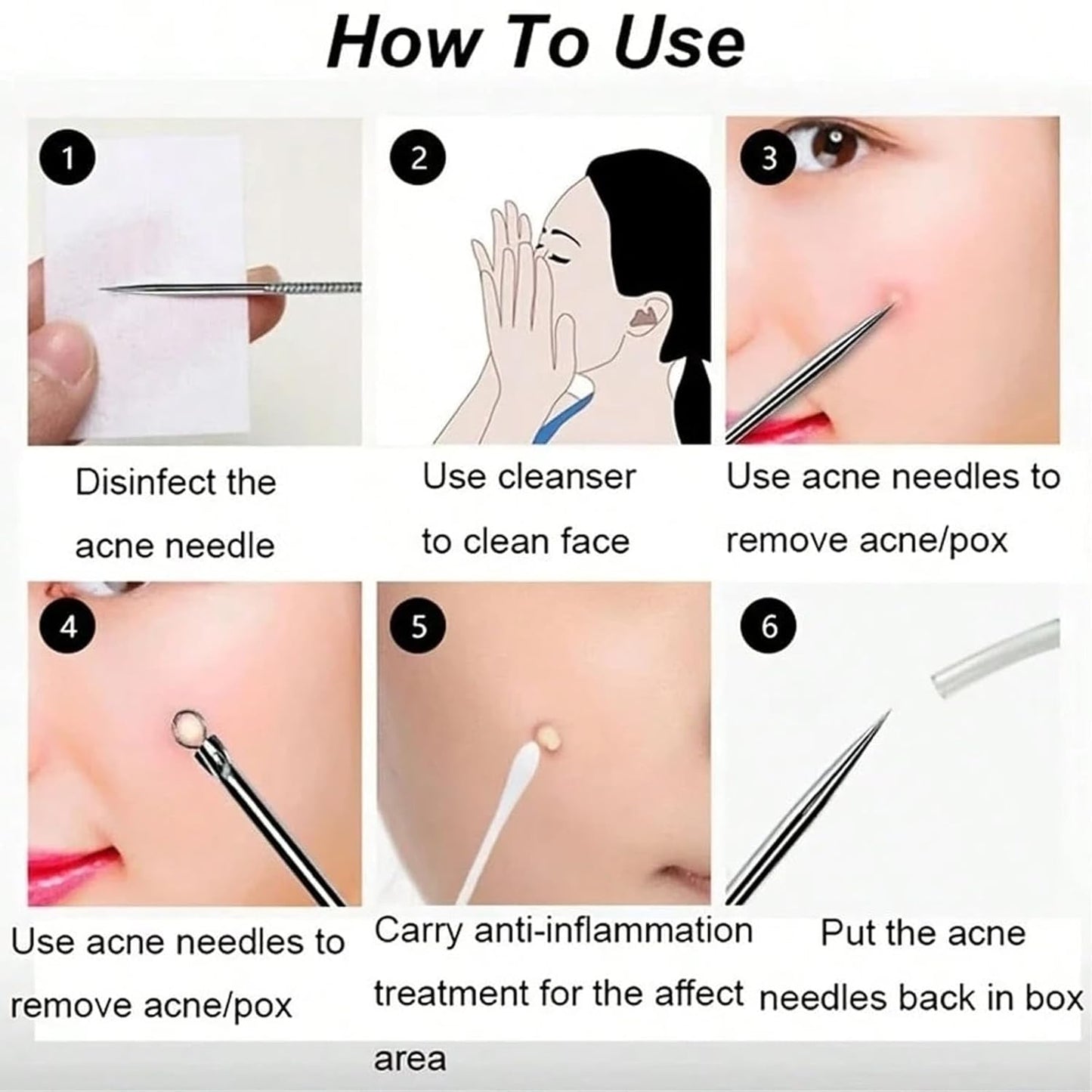 How To Use

1

Disinfect the acne needle

2

Use cleanser to clean face

3

Use acne needles to remove acne/pox

4

Use acne needles to remove acne/pox

5

Carry anti-inflammation treatment for the affect area

6

Put the acne needles back in box