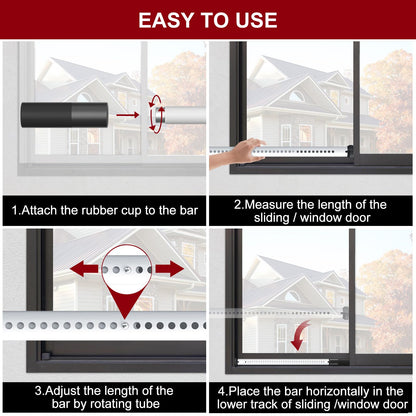 EASY TO USE

1.Attach the rubber cup to the bar

2.Measure the length of the sliding / window door

3.Adjust the length of the bar by rotating tube

4.Place the bar horizontally in the lower track of sliding /window door