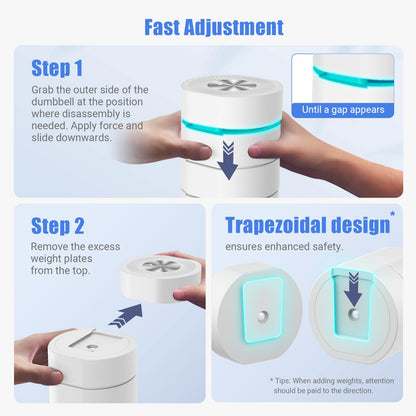 Fast Adjustment

Step 1

Grab the outer side of the dumbbell at the position where disassembly is needed. Apply force and slide downwards.

Until a gap appears

Step 2

Remove the excess weight plates from the top.

Trapezoidal design*

ensures enhanced safety.

* Tips: When adding weights, attention should be paid to the direction.