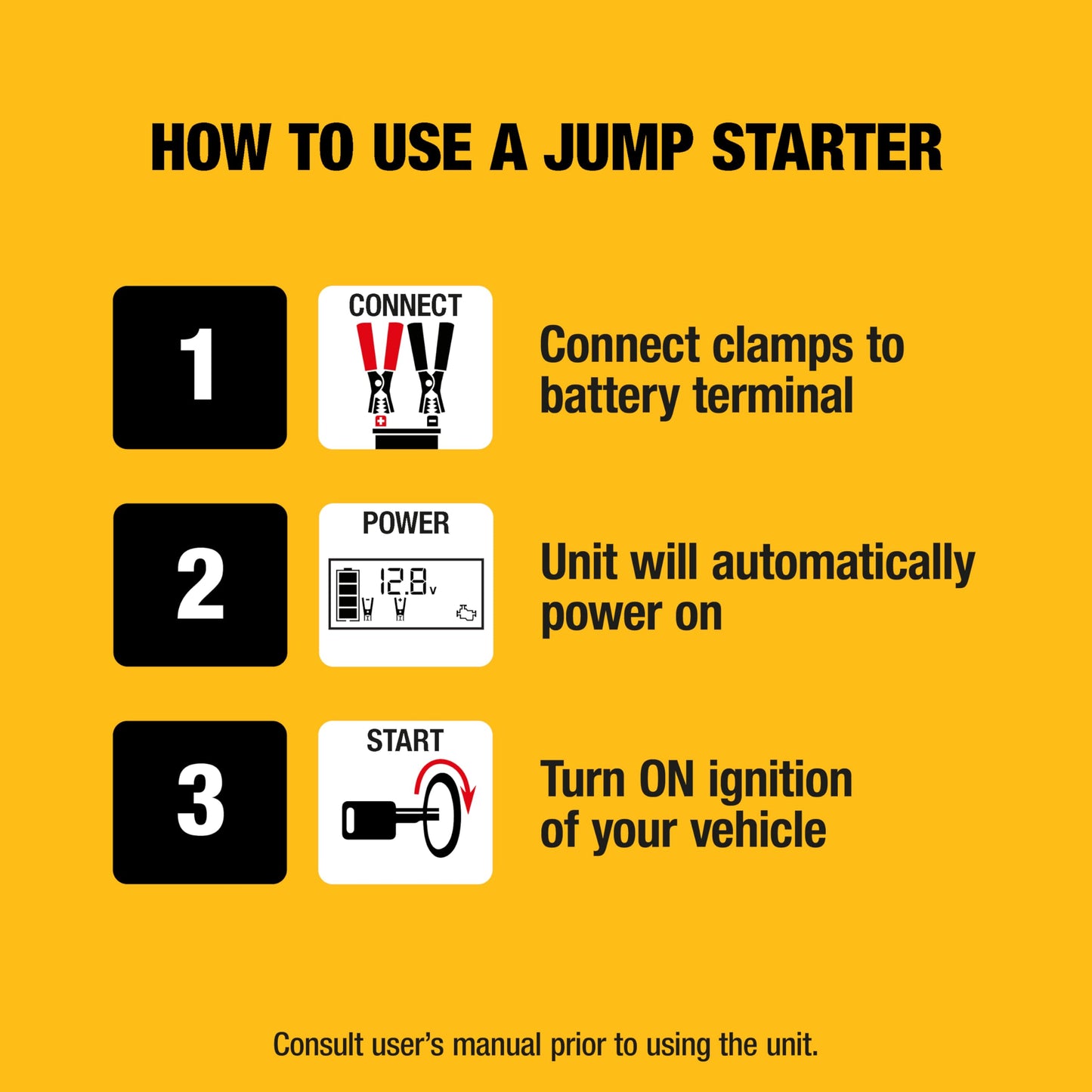 HOW TO USE A JUMP STARTER

1

CONNECT

Connect clamps to battery terminal

2

POWER

12.8v

Unit will automatically power on

3

START

Turn ON ignition of your vehicle

Consult user's manual prior to using the unit.