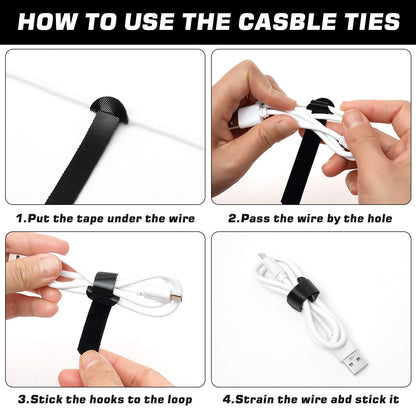 HOW TO USE THE CASBLE TIES

1.Put the tape under the wire

2.Pass the wire by the hole

3.Stick the hooks to the loop

4.Strain the wire abd stick it